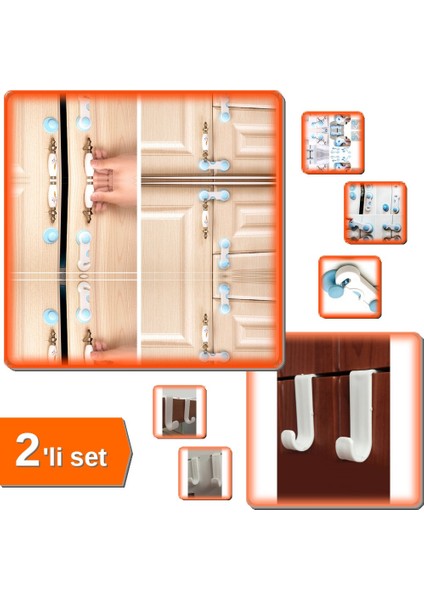 2'li set