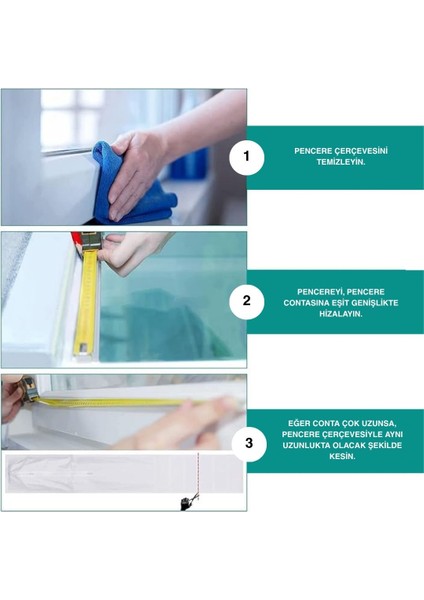 1

PENCERE ÇERÇEVESİNİ TEMİZLEYİN.

2

PENCEREYİ, PENCERE CONTASINA EŞİT GENİŞLİKTE HİZALAYIN.

3

EĞER CONTA ÇOK UZUNSA, PENCERE ÇERÇEVESİYLE AYNI UZUNLUKTA OLACAK ŞEKİLDE KESİN.