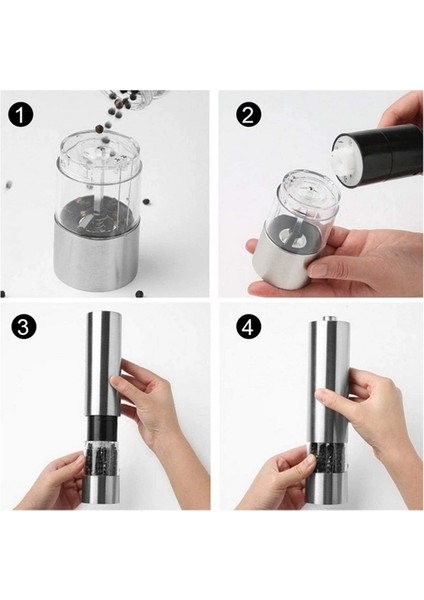 1

2

3

4