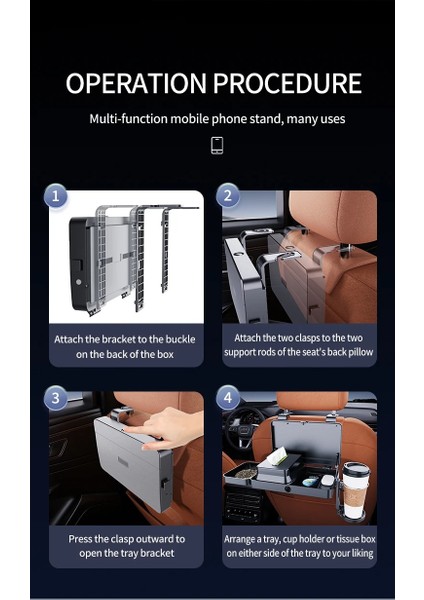 OPERATION PROCEDURE

Multi-function mobile phone stand, many uses

1

Attach the bracket to the buckle on the back of the box

2

Attach the two clasps to the two support rods of the seat's back pillow

3

Press the clasp outward to open the tray bracket

4

Arrange a tray, cup holder or tissue box on either side of the tray to your liking