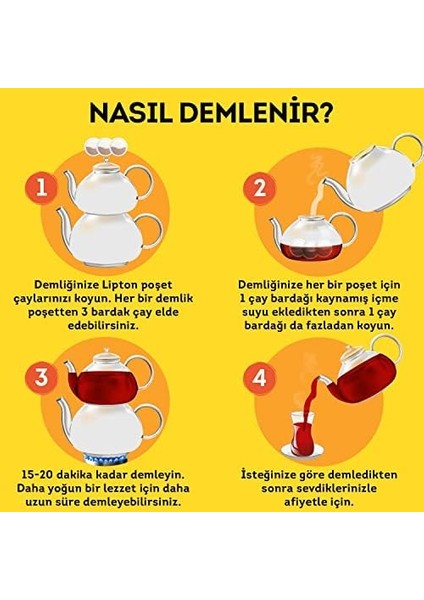 NASIL DEMLENİR?

1

Demliğinize Lipton poşet çaylarınızı koyun. Her bir demlik poşetten 3 bardak çay elde edebilirsiniz.

2

Demliğinize her bir poşet için 1 çay bardağı kaynamış içme suyu ekledikten sonra 1 çay bardağı da fazladan koyun.

3

15-20 dakika kadar demleyin. Daha yoğun bir lezzet için daha uzun süre demleyebilirsiniz.

4

İsteğinize göre demledikten sonra sevdiklerinizle afiyetle için.