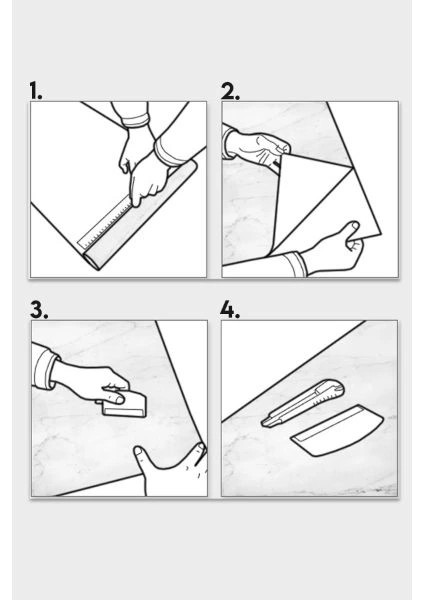 1.

2.

3.

4.