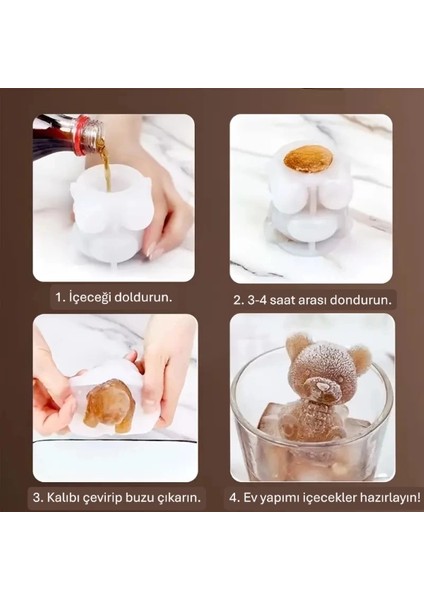 1. İçeceği doldurun.

2. 3-4 saat arası dondurun.

3. Kalıbı çevirip buzu çıkarın.

4. Ev yapımı içecekler hazırlayın!