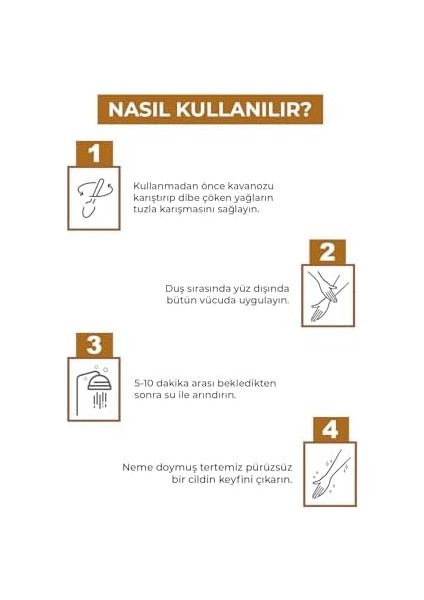 NASIL KULLANILIR?

1

Kullanmadan önce kavanozu karıştırıp dibe çöken yağların tuzla karışmasını sağlayın.

2

Duş sırasında yüz dışında bütün vücuda uygulayın.

3

5-10 dakika arası bekledikten sonra su ile arındırın.

4

Neme doymuş tertemiz pürüzsüz bir cildin keyfini çıkarın.