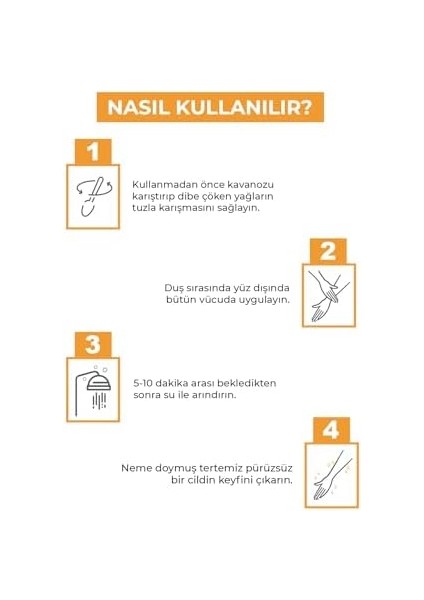 NASIL KULLANILIR?

1

Kullanmadan önce kavanozu karıştırıp dibe çöken yağların tuzla karışmasını sağlayın.

2

Duş sırasında yüz dışında bütün vücuda uygulayın.

3

5-10 dakika arası bekledikten sonra su ile arındırın.

4

Neme doymuş tertemiz pürüzsüz bir cildin keyfini çıkarın.