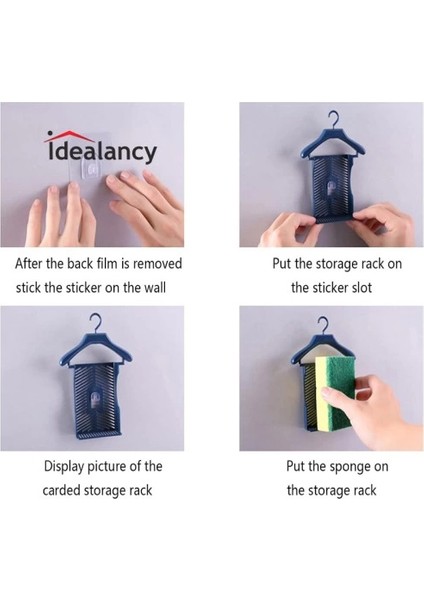 idealancy

After the back film is removed stick the sticker on the wall

Put the storage rack on the sticker slot

Display picture of the carded storage rack

Put the sponge on the storage rack