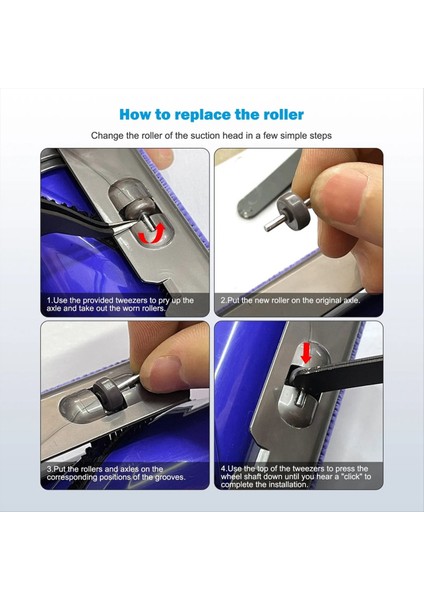 How to replace the roller

Change the roller of the suction head in a few simple steps

1.Use the provided tweezers to pry up the axle and take out the worn rollers.

2.Put the new roller on the original axle.

3.Put the rollers and axles on the corresponding positions of the grooves.

4.Use the top of the tweezers to press the wheel shaft down until you hear a "click" to complete the installation.