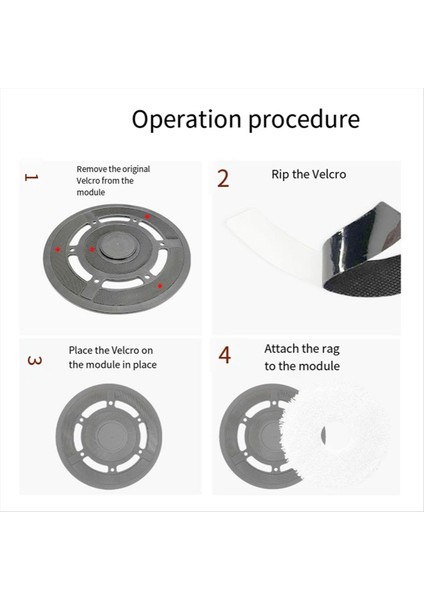 Operation procedure

1 Remove the original Velcro from the module

2 Rip the Velcro

3 Place the Velcro on the module in place

4 Attach the rag to the module