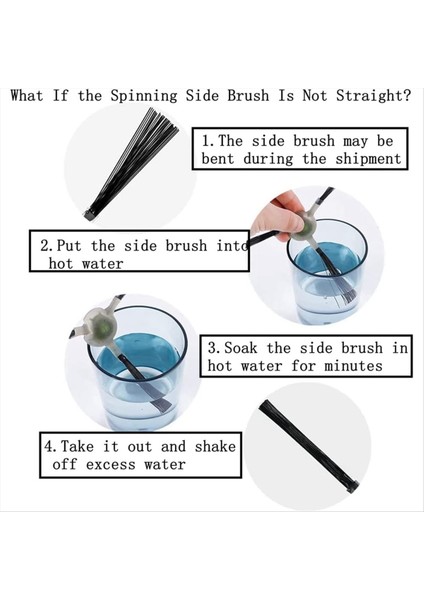 What If the Spinning Side Brush Is Not Straight?

1. The side brush may be bent during the shipment

2. Put the side brush into hot water

3. Soak the side brush in hot water for minutes

4. Take it out and shake off excess water