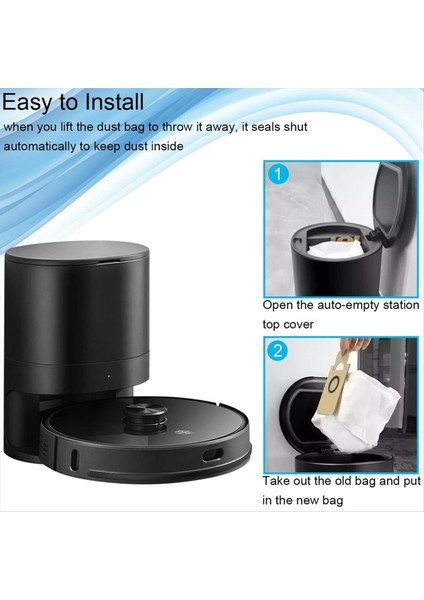 Easy to Install
when you lift the dust bag to throw it away, it seals shut automatically to keep dust inside

1
Open the auto-empty station top cover

2
Take out the old bag and put in the new bag