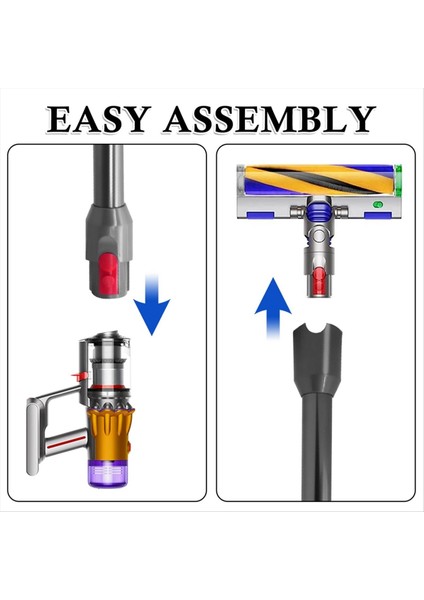 EASY ASSEMBLY