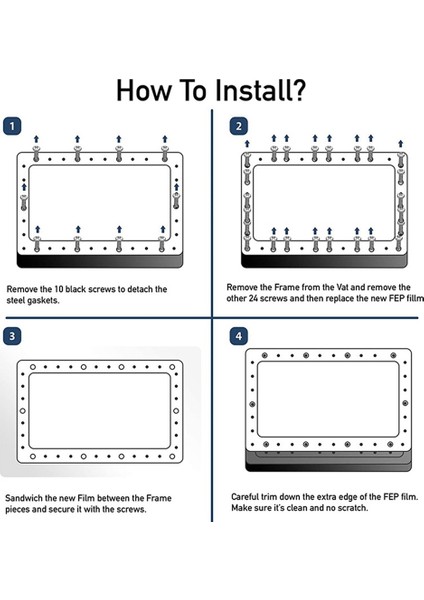 How To Install?

1

Remove the 10 black screws to detach the steel gaskets.

2

Remove the Frame from the Vat and remove the other 24 screws and then replace the new FEP fillm

3

Sandwich the new Film between the Frame pieces and secure it with the screws.

4

Careful trim down the extra edge of the FEP film. Make sure it's clean and no scratch.