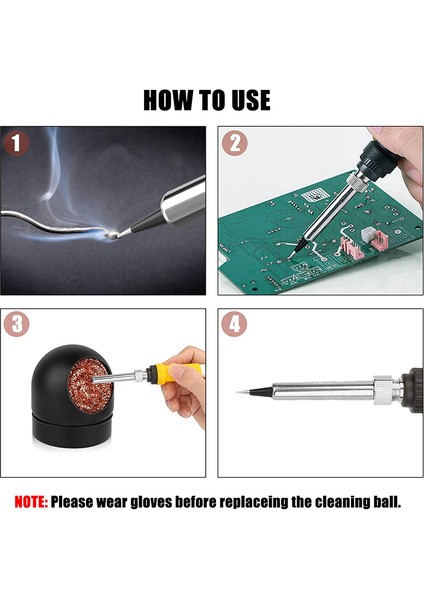 HOW TO USE

1

2

3

4

NOTE: Please wear gloves before replaceing the cleaning ball.