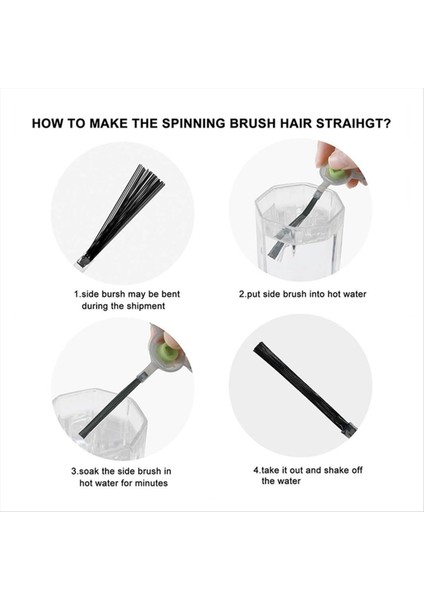 HOW TO MAKE THE SPINNING BRUSH HAIR STRAIHGT?

1.side bursh may be bent during the shipment

2.put side brush into hot water

3.soak the side brush in hot water for minutes

4.take it out and shake off the water