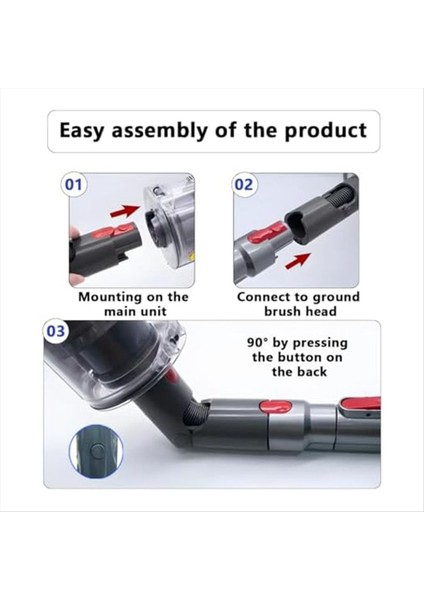 Easy assembly of the product

01

Mounting on the main unit

02

Connect to ground brush head

03

90° by pressing the button on the back