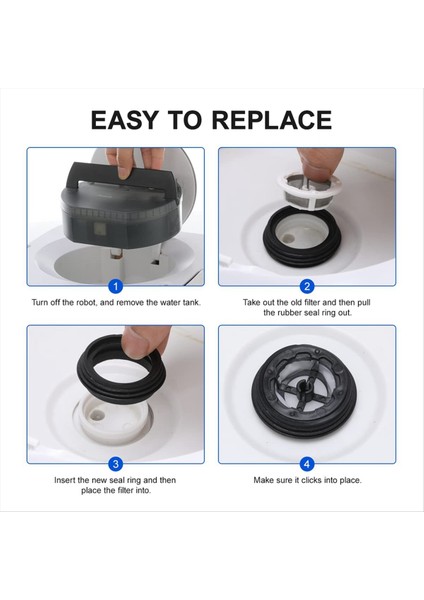 EASY TO REPLACE

1

Turn off the robot, and remove the water tank.

2

Take out the old filter and then pull the rubber seal ring out.

3

Insert the new seal ring and then place the filter into.

4

Make sure it clicks into place.