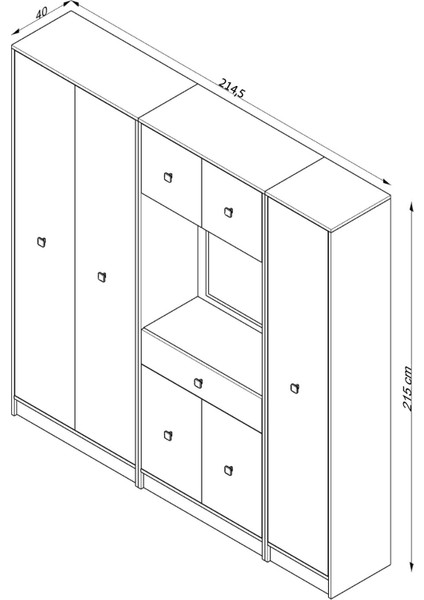 40
214,5
215 cm