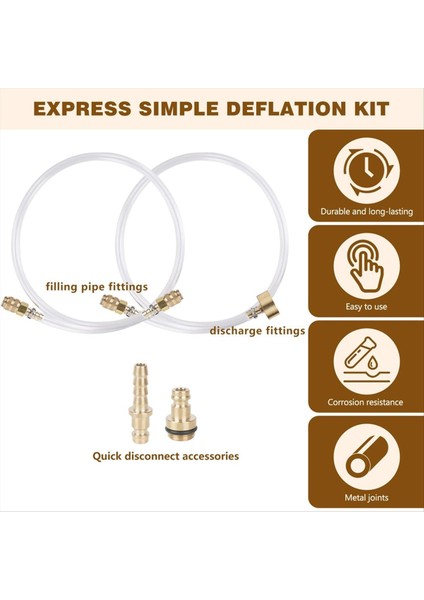 EXPRESS SIMPLE DEFLATION KIT

filling pipe fittings

discharge fittings

Quick disconnect accessories

Durable and long-lasting

Easy to use

Corrosion resistance

Metal joints