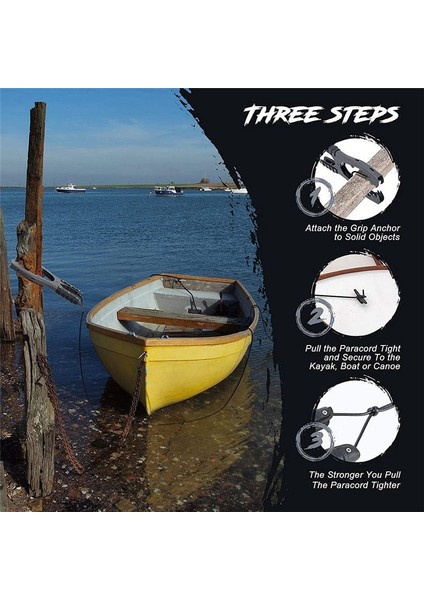 THREE STEPS

1

Attach the Grip Anchor to Solid Objects

2

Pull the Paracord Tight and Secure To the Kayak, Boat or Canoe

3

The Stronger You Pull The Paracord Tighter