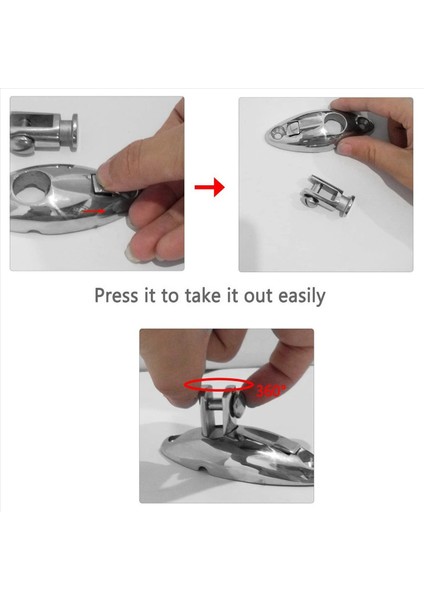 Press it to take it out easily

360°