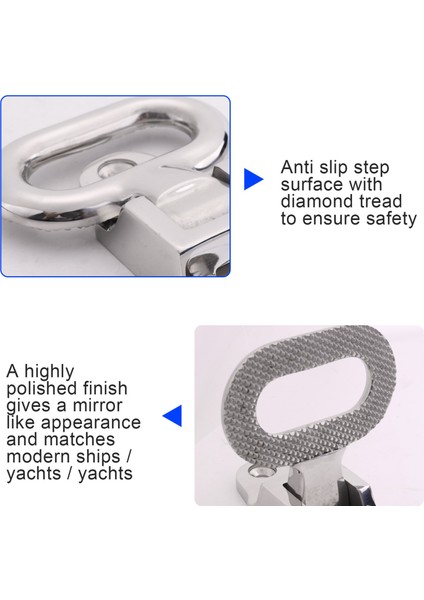 Anti slip step surface with diamond tread to ensure safety

A highly polished finish gives a mirror like appearance and matches modern ships / yachts / yachts