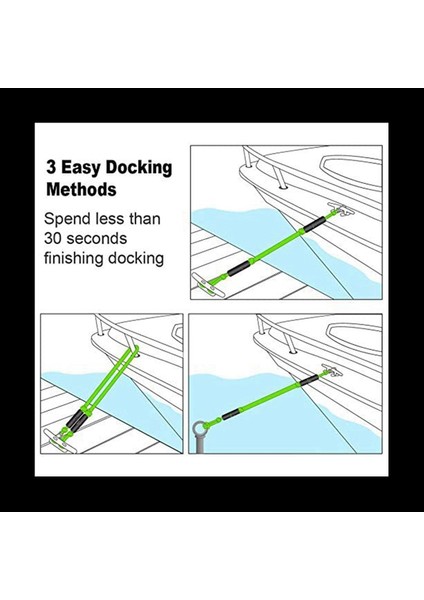 3 Easy Docking Methods

Spend less than 30 seconds finishing docking