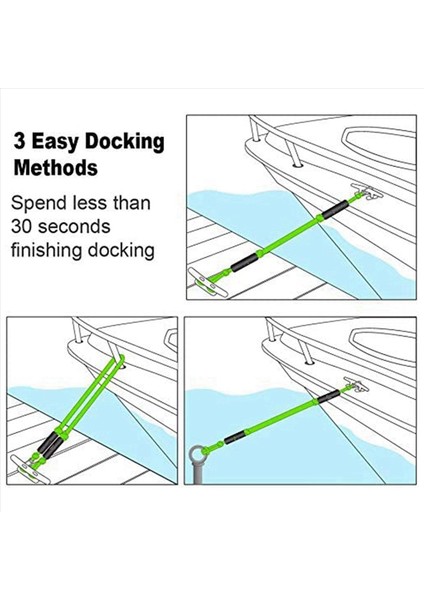 3 Easy Docking Methods

Spend less than 30 seconds finishing docking