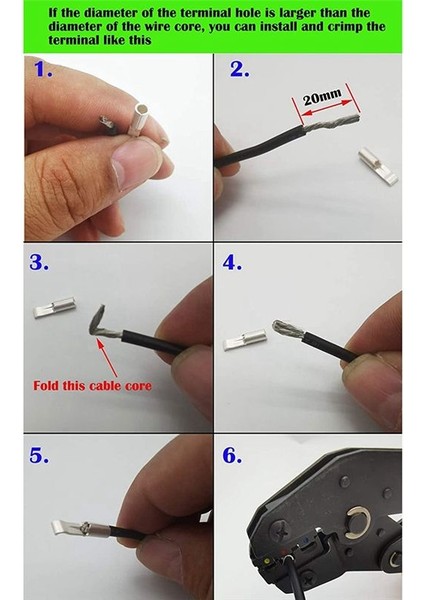 If the diameter of the terminal hole is larger than the diameter of the wire core, you can install and crimp the terminal like this

1.

2.

20mm

3.

Fold this cable core

4.

5.

6.