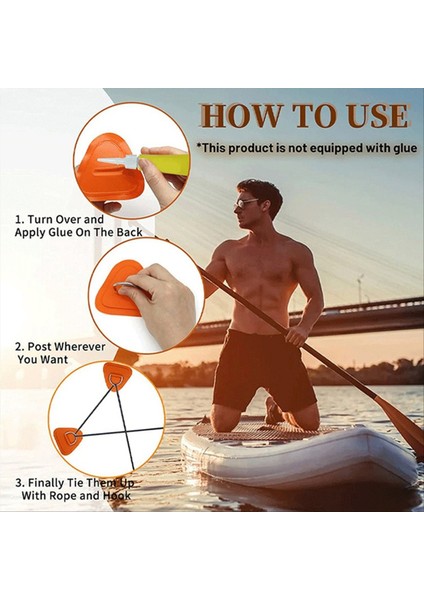 HOW TO USE

*This product is not equipped with glue

1. Turn Over and Apply Glue On The Back

2. Post Wherever You Want

3. Finally Tie Them Up With Rope and Hook