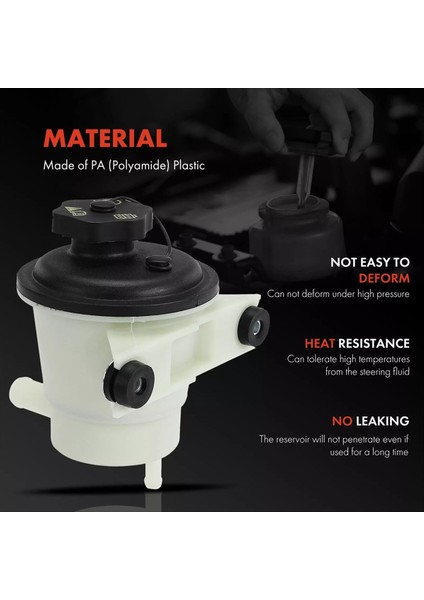 MATERIAL

Made of PA (Polyamide) Plastic

NOT EASY TO DEFORM

Can not deform under high pressure

HEAT RESISTANCE

Can tolerate high temperatures from the steering fluid

NO LEAKING

The reservoir will not penetrate even if used for a long time