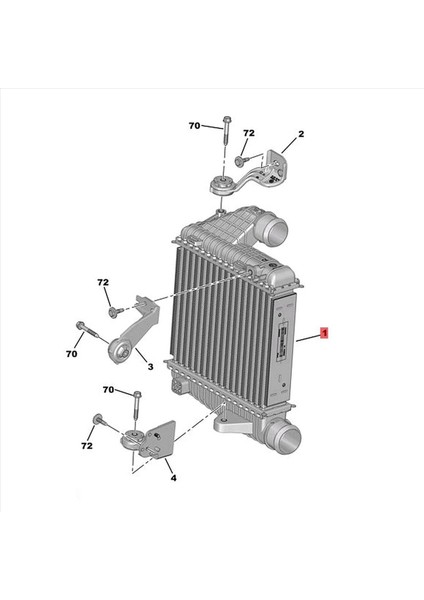 70
72
2
72
70
3
1
70
72
4