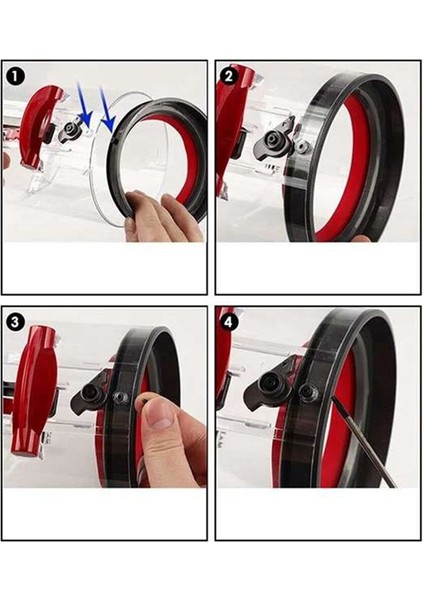 1

2

3

4