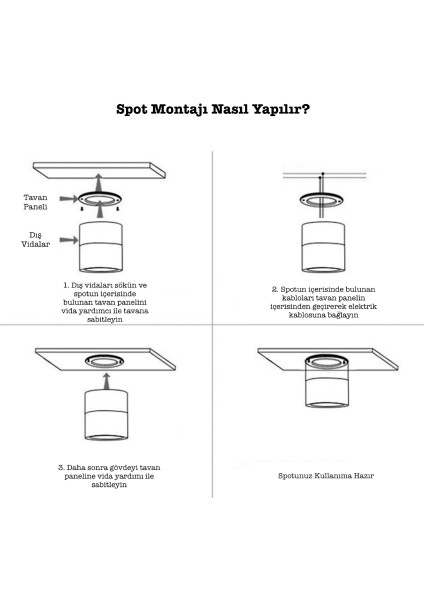 Spot Montajı Nasıl Yapılır?

Tavan Paneli

Dış Vidalar

1. Dış vidaları sökün ve spotun içerisinde bulunan tavan panelini vida yardımcı ile tavana sabitleyin

2. Spotun içerisinde bulunan kabloları tavan panelin içerisinden geçirerek elektrik kablosuna bağlayın

3. Daha sonra gövdeyi tavan paneline vida yardımı ile sabitleyin

Spotunuz Kullanıma Hazır