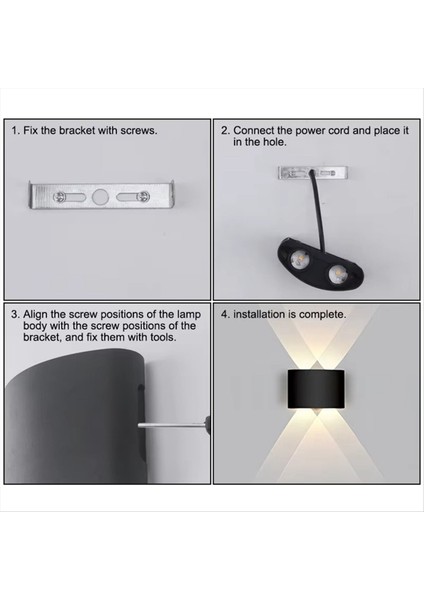 1. Fix the bracket with screws.

2. Connect the power cord and place it in the hole.

3. Align the screw positions of the lamp body with the screw positions of the bracket, and fix them with tools.

4. installation is complete.