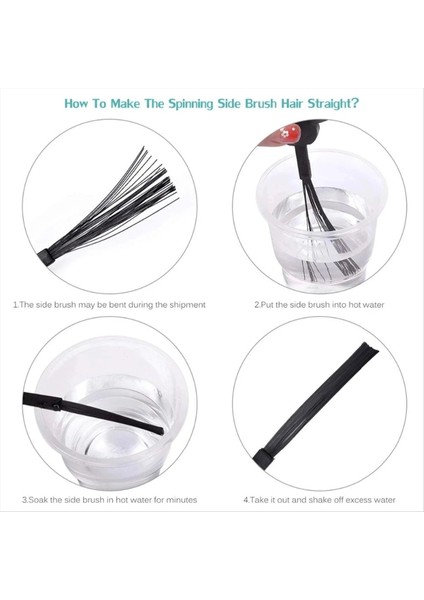 How To Make The Spinning Side Brush Hair Straight?

1.The side brush may be bent during the shipment

2.Put the side brush into hot water

3.Soak the side brush in hot water for minutes

4.Take it out and shake off excess water