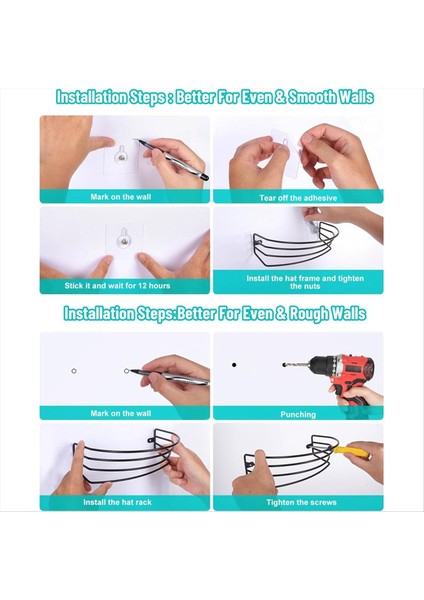 Installation Steps : Better For Even & Smooth Walls

Mark on the wall

Tear off the adhesive

Stick it and wait for 12 hours

Install the hat frame and tighten the nuts

Installation Steps:Better For Even & Rough Walls

Mark on the wall

Punching

Install the hat rack

Tighten the screws