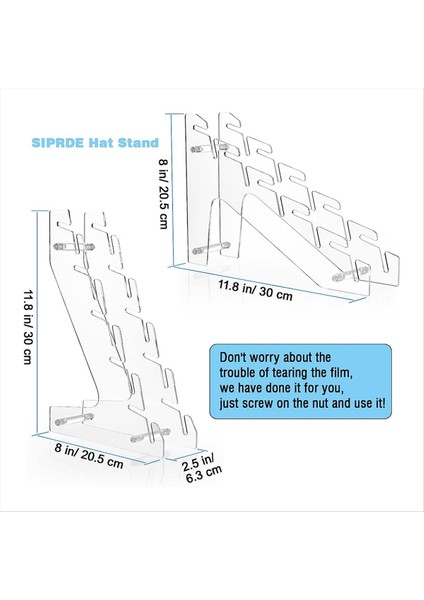 SIPRDE Hat Stand

8 in/ 20.5 cm

11.8 in/ 30 cm

11.8 in/ 30 cm

Don't worry about the trouble of tearing the film, we have done it for you, just screw on the nut and use it!

8 in/ 20.5 cm

2.5 in/ 6.3 cm