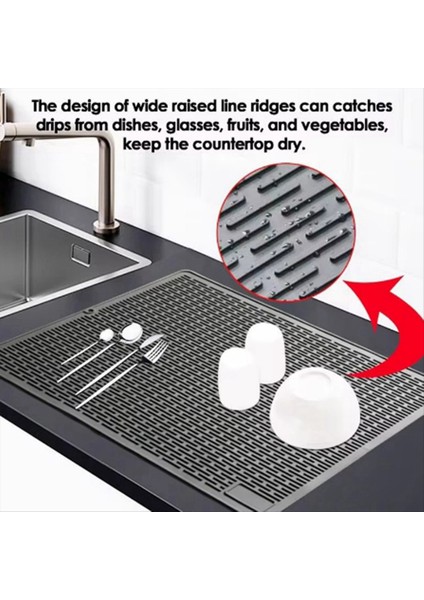 The design of wide raised line ridges can catches drips from dishes, glasses, fruits, and vegetables, keep the countertop dry.