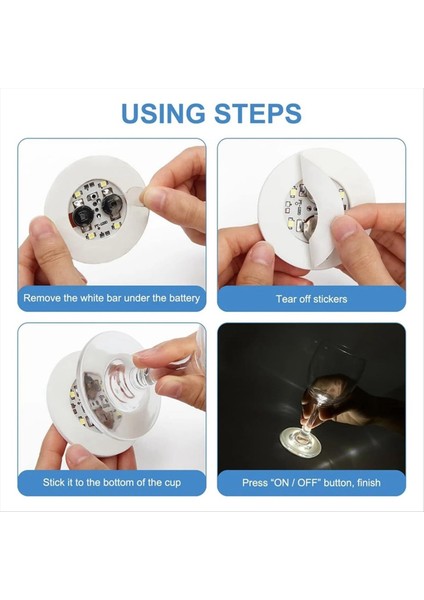 USING STEPS

Remove the white bar under the battery

Tear off stickers

Stick it to the bottom of the cup

Press "ON / OFF" button, finish