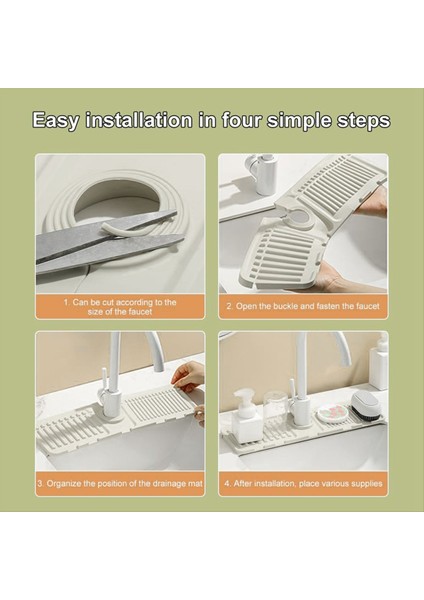 Easy installation in four simple steps

1. Can be cut according to the size of the faucet

2. Open the buckle and fasten the faucet

3. Organize the position of the drainage mat

4. After installation, place various supplies