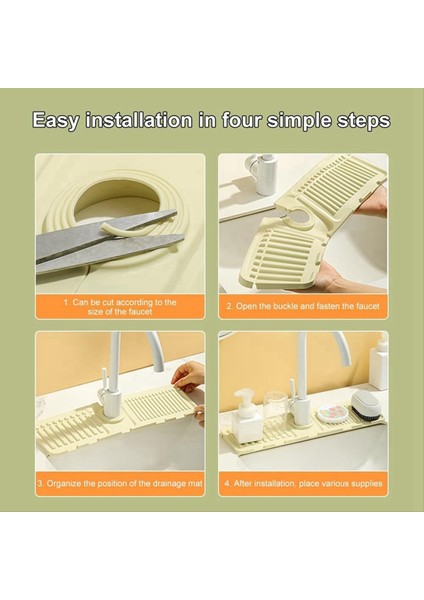 Easy installation in four simple steps

1. Can be cut according to the size of the faucet

2. Open the buckle and fasten the faucet

3. Organize the position of the drainage mat

4. After installation, place various supplies