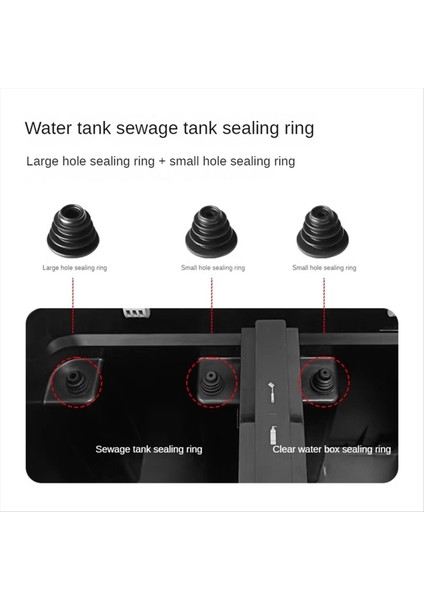 Water tank sewage tank sealing ring

Large hole sealing ring + small hole sealing ring

Large hole sealing ring

Small hole sealing ring

Small hole sealing ring

Sewage tank sealing ring

Clear water box sealing ring