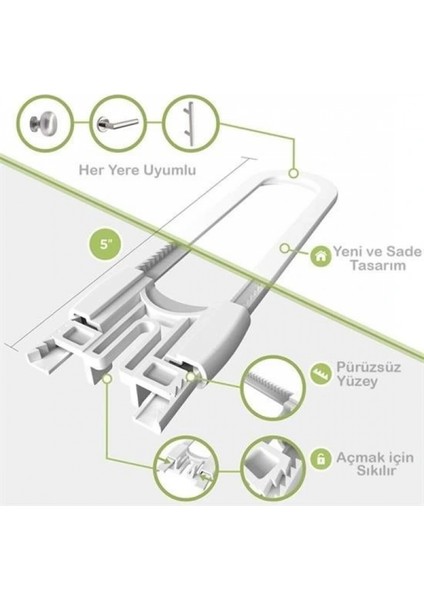 Her Yere Uyumlu

5"

Yeni ve Sade Tasarım

Pürüzsüz Yüzey

Açmak için Sıkılır