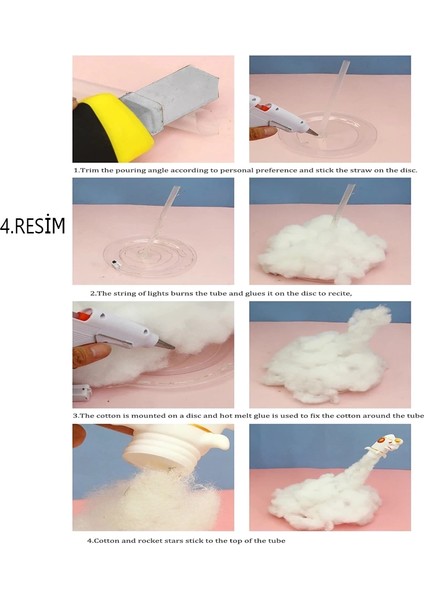 1.Trim the pouring angle according to personal preference and stick the straw on the disc.

4.RESİM

2.The string of lights burns the tube and glues it on the disc to recite,

3.The cotton is mounted on a disc and hot melt glue is used to fix the cotton around the tube

4.Cotton and rocket stars stick to the top of the tube