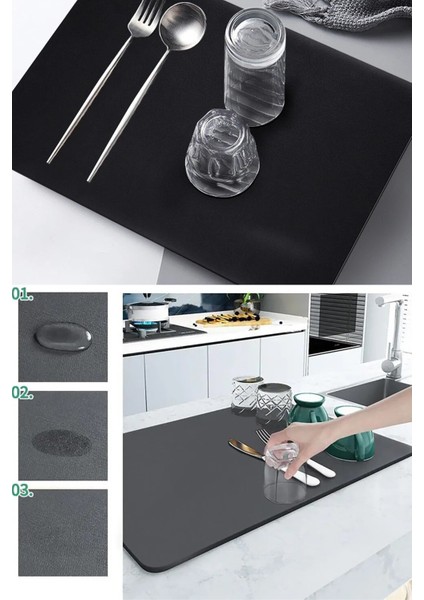 01.

02.

03.