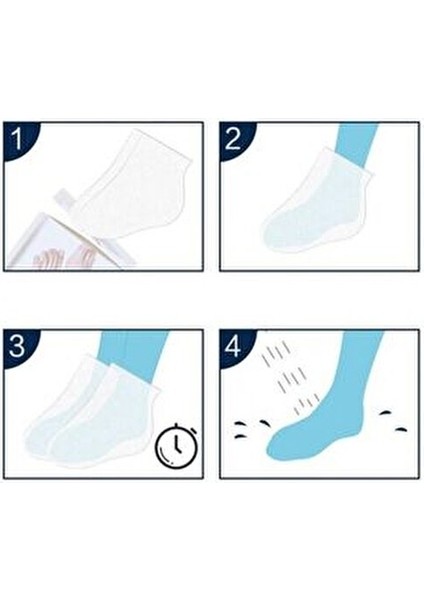 1

2

3

4