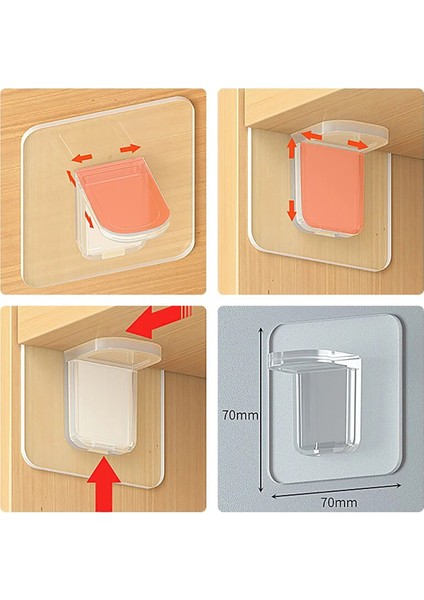 70mm

70mm