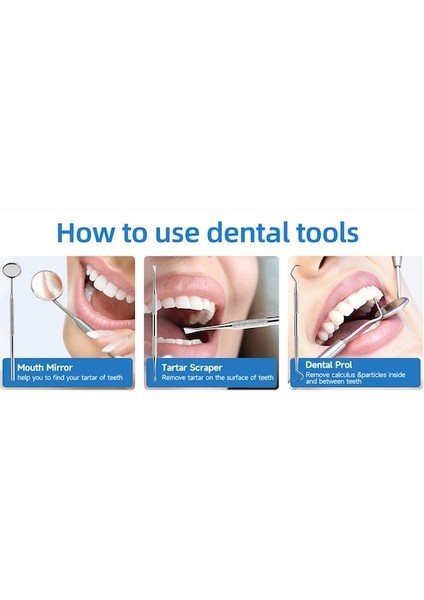 How to use dental tools

Mouth Mirror
help you to find your tartar of teeth

Tartar Scraper
Remove tartar on the surface of teeth

Dental Prol
Remove calculus &particles inside and between teeth