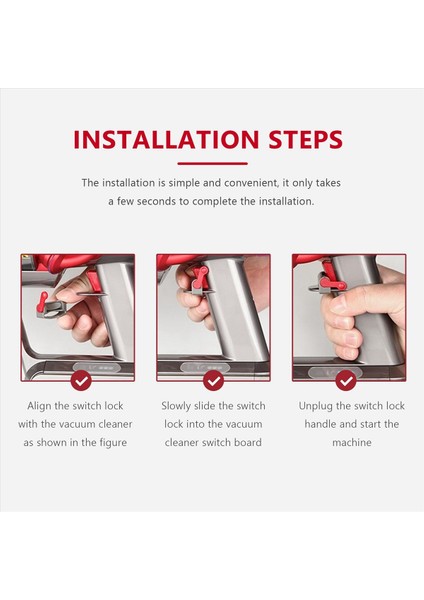 INSTALLATION STEPS

The installation is simple and convenient, it only takes a few seconds to complete the installation.

Align the switch lock with the vacuum cleaner as shown in the figure

Slowly slide the switch lock into the vacuum cleaner switch board

Unplug the switch lock handle and start the machine