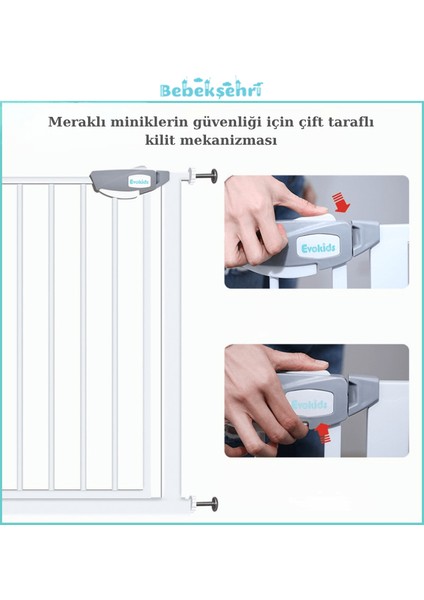 Bebekşehri

Meraklı miniklerin güvenliği için çift taraflı kilit mekanizması

Evokids

Evokids

Evokids